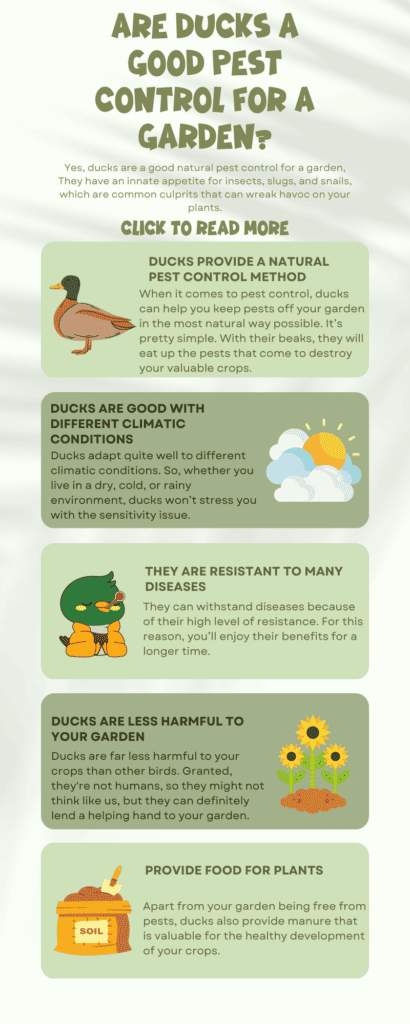 ARE DUCKS A GOOD PEST CONTROL FOR A GARDEN?

Yes, ducks are a good natural pest control for a garden, They have an innate appetite for insects, slugs, and snails, which are common culprits that can wreak havoc on your plants.

CLICK TO READ MORE

DUCKS PROVIDE A NATURAL PEST CONTROL METHOD

When it comes to pest control, ducks can help you keep pests off your garden in the most natural way possible. It's pretty simple. With their beaks, they will eat up the pests that come to destroy your valuable crops.

DUCKS ARE GOOD WITH DIFFERENT CLIMATIC CONDITIONS

Ducks adapt quite well to different climatic conditions. So, whether you live in a dry, cold, or rainy environment, ducks won't stress you with the sensitivity issue.

THEY ARE RESISTANT TO MANY DISEASES

They can withstand diseases because of their high level of resistance. For this reason, you'll enjoy their benefits for a longer time.

DUCKS ARE LESS HARMFUL TO YOUR GARDEN

Ducks are far less harmful to your crops than other birds. Granted, they're not humans, so they might not think like us, but they can definitely lend a helping hand to your garden.

PROVIDE FOOD FOR PLANTS

SOIL

Apart from your garden being free from pests, ducks also provide manure that is valuable for the healthy development of your crops.